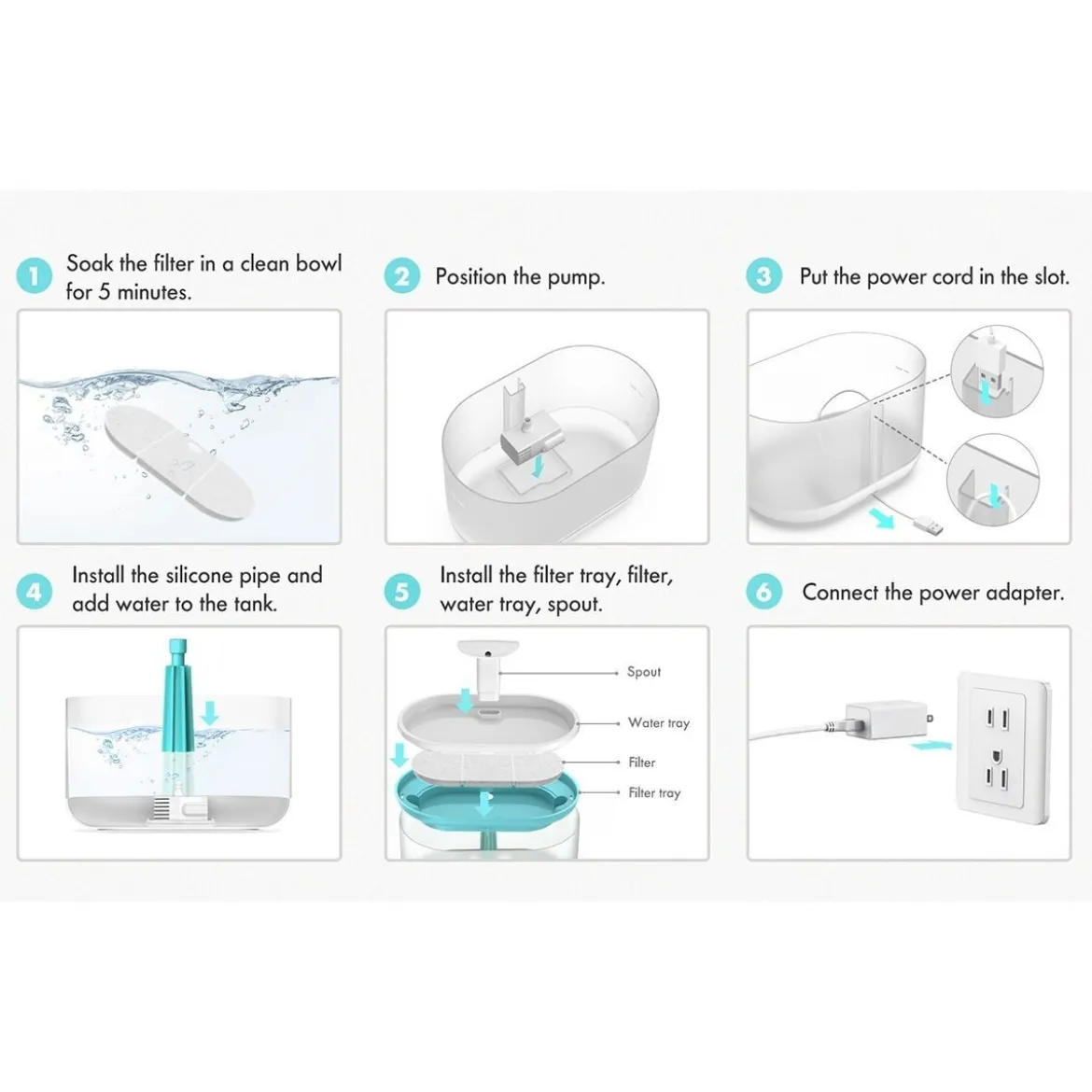 1 Soak the filter in a clean bowl for 5 minutes.

2 Position the pump.

3 Put the power cord in the slot.

4 Install the silicone pipe and add water to the tank.

5 Install the filter tray, filter, water tray, spout.

Spout
Water tray
Filter
Filter tray

6 Connect the power adapter.