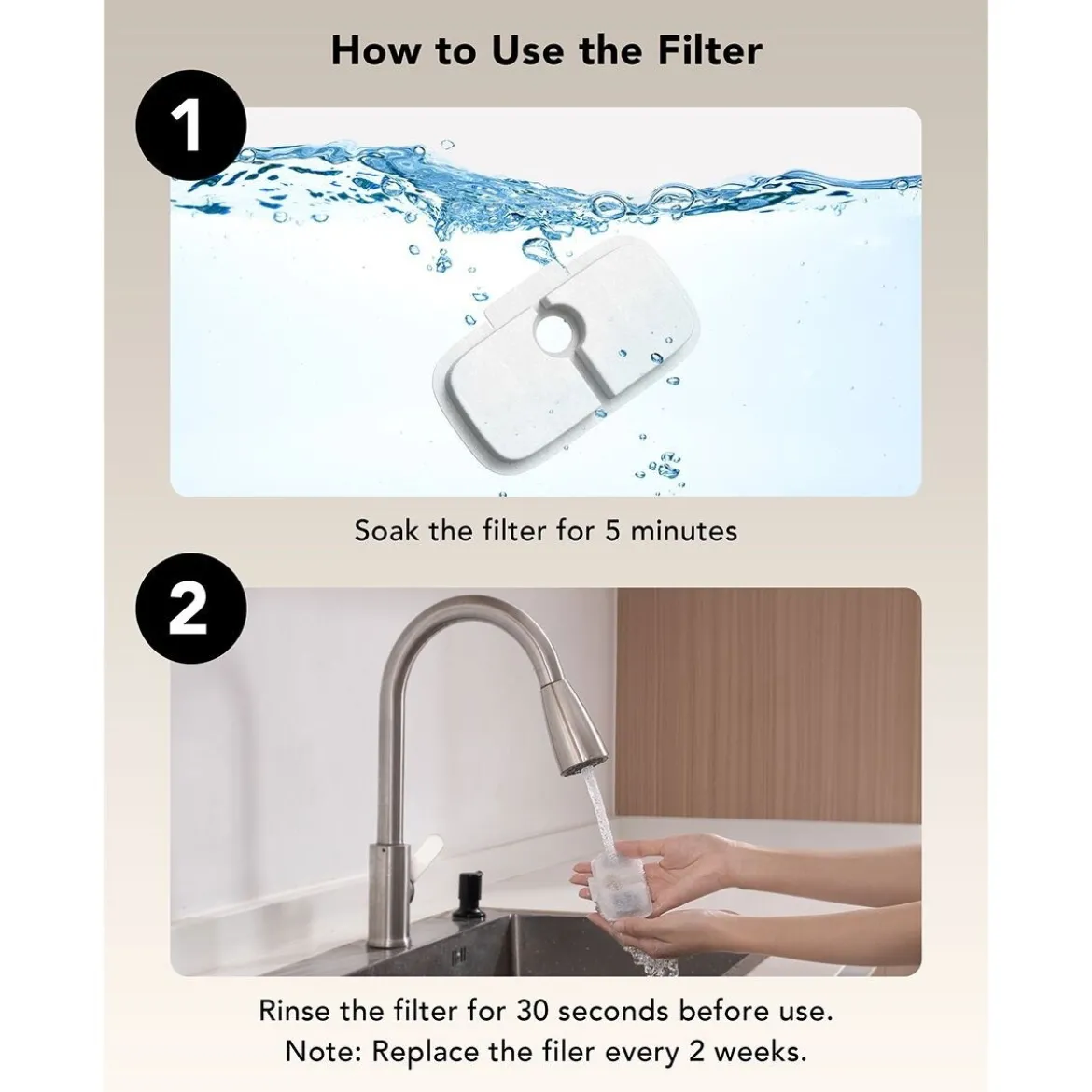 How to Use the Filter

1

Soak the filter for 5 minutes

2

Rinse the filter for 30 seconds before use.
Note: Replace the filer every 2 weeks.