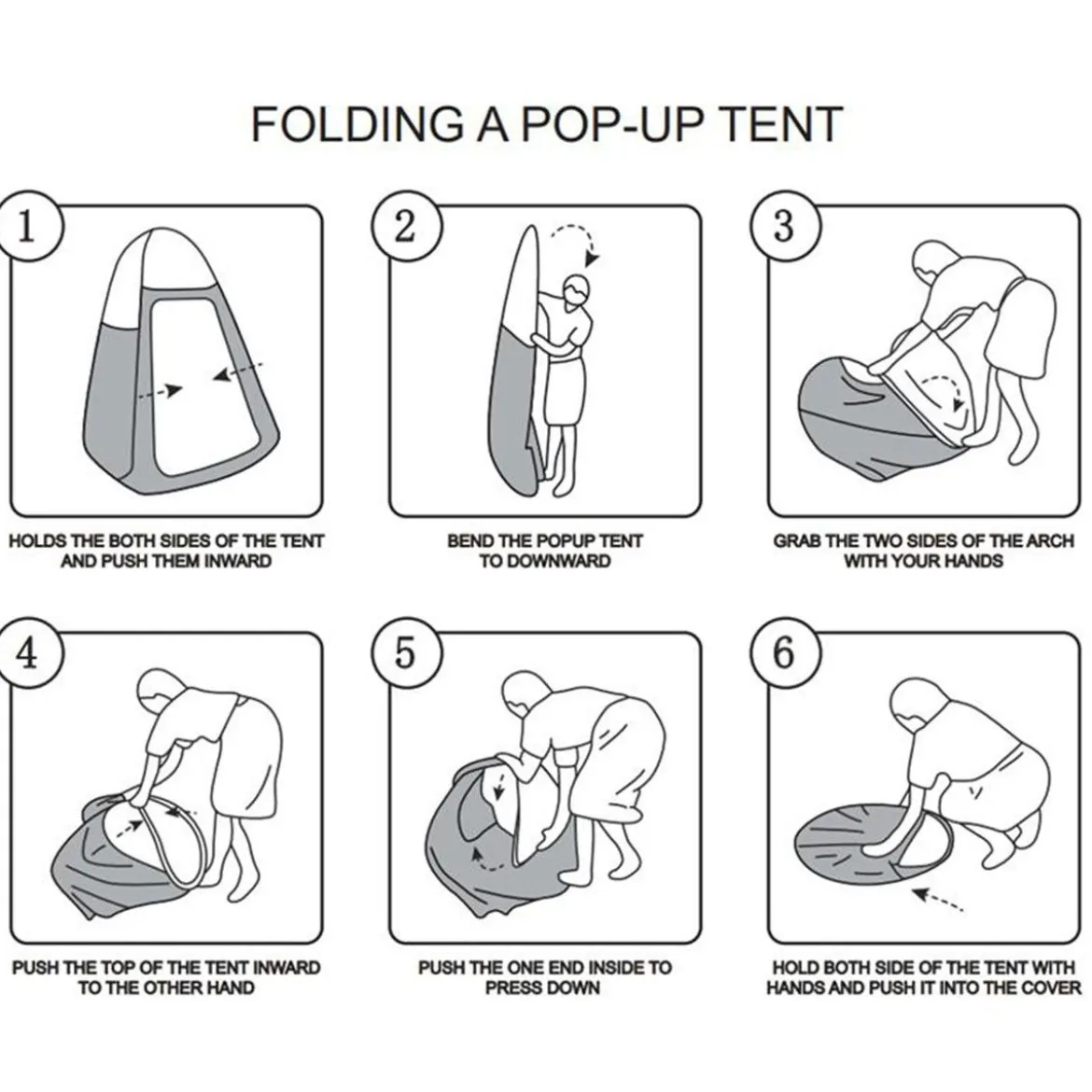 FOLDING A POP-UP TENT

1

HOLDS THE BOTH SIDES OF THE TENT AND PUSH THEM INWARD

2

BEND THE POPUP TENT TO DOWNWARD

3

GRAB THE TWO SIDES OF THE ARCH WITH YOUR HANDS

4

PUSH THE TOP OF THE TENT INWARD TO THE OTHER HAND

5

PUSH THE ONE END INSIDE TO PRESS DOWN

6

HOLD BOTH SIDE OF THE TENT WITH HANDS AND PUSH IT INTO THE COVER